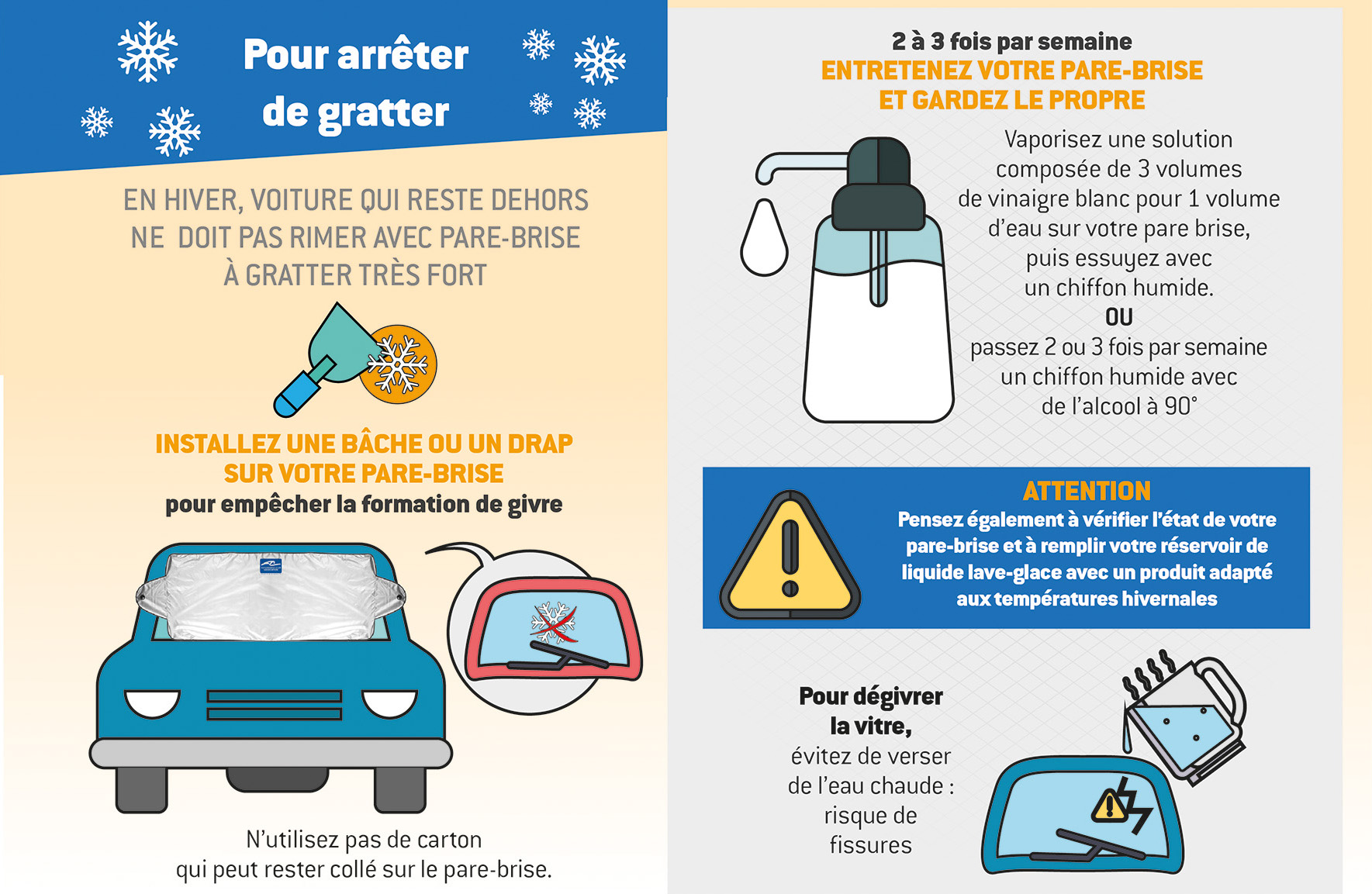 Pour arrêter de gratter

EN HIVER, VOITURE QUI RESTE DEHORS NE DOIT PAS RIMER AVEC PARE-BRISE À GRATTER TRÈS FORT

INSTALLEZ UNE BÂCHE OU UN DRAP SUR VOTRE PARE-BRISE
pour empêcher la formation de givre

N'utilisez pas de carton qui peut rester collé sur le pare-brise.

2 à 3 fois par semaine
ENTRETENEZ VOTRE PARE-BRISE ET GARDEZ LE PROPRE

Vaporisez une solution composée de 3 volumes de vinaigre blanc pour 1 volume d'eau sur votre pare brise, puis essuyez avec un chiffon humide.
OU
passez 2 ou 3 fois par semaine un chiffon humide avec de l'alcool à 90°

ATTENTION
Pensez également à vérifier l'état de votre pare-brise et à remplir votre réservoir de liquide lave-glace avec un produit adapté aux températures hivernales

Pour dégivrer la vitre,
évitez de verser de l'eau chaude : risque de fissures